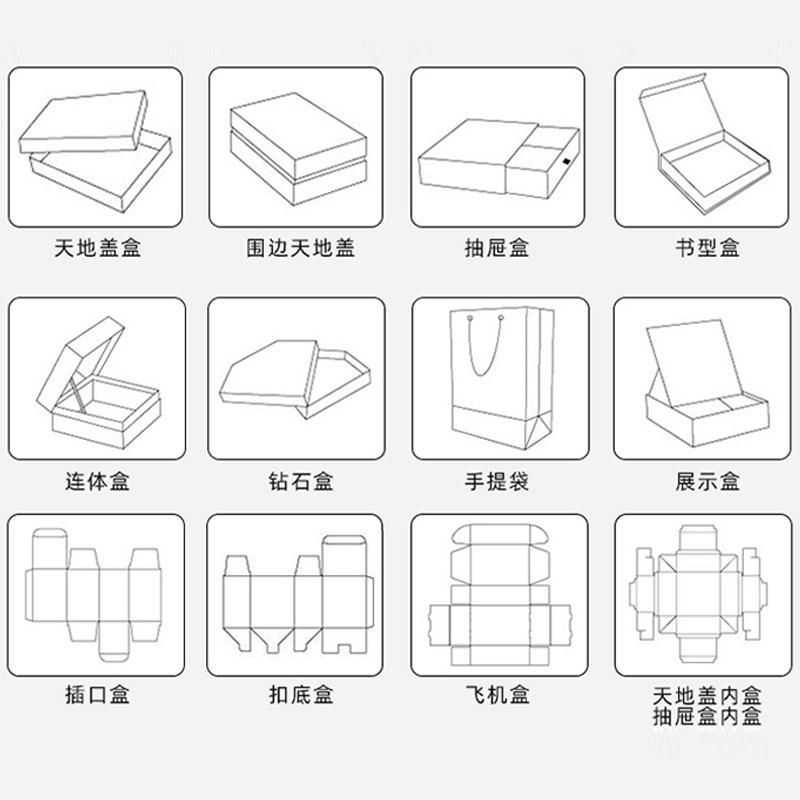 天地盖盒

围边天地盖

抽屉盒

书型盒

连体盒

钻石盒

手提袋

展示盒

插口盒

扣底盒

飞机盒

天地盖内盒
抽屉盒内盒